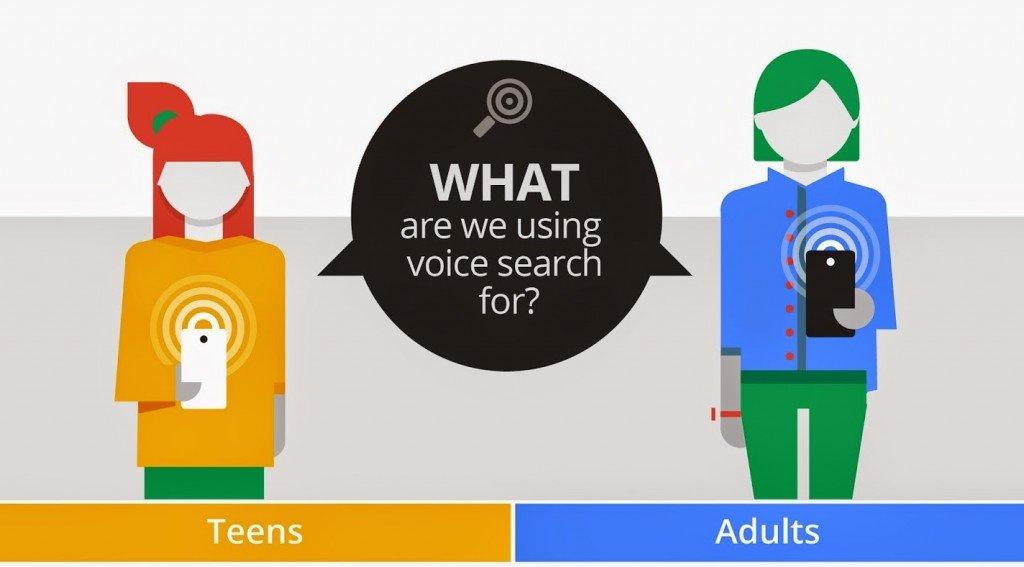 WHAT are we using voice search for?

Teens

Adults