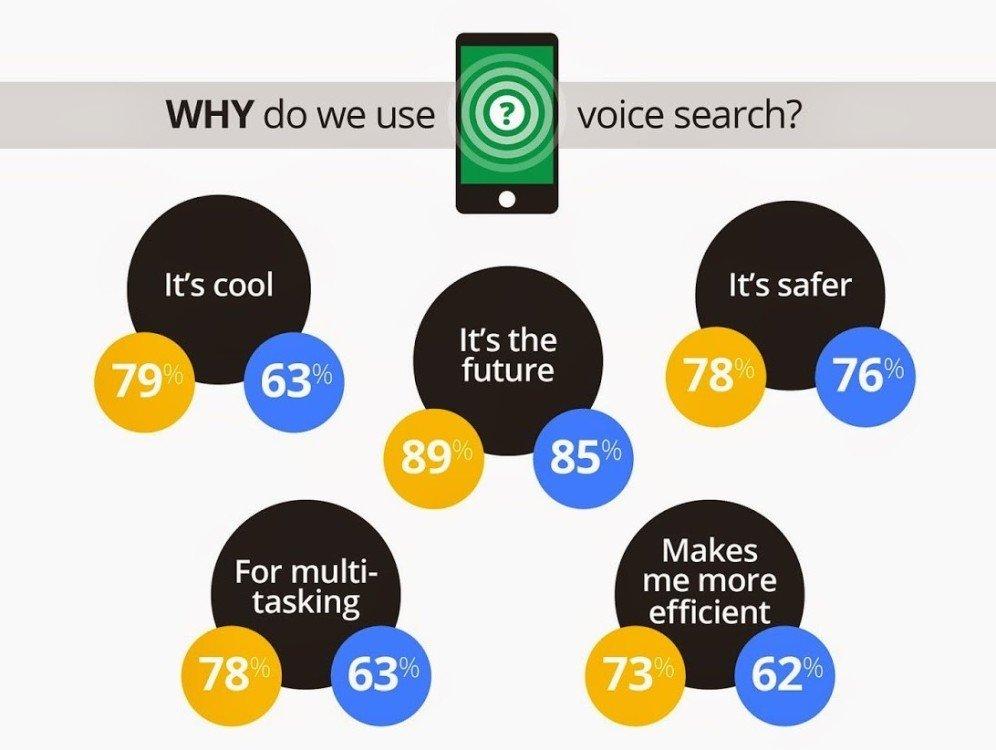 WHY do we use ? voice search?

It's cool
79%
63%

It's the future
89%
85%

It's safer
78%
76%

For multi-tasking
78%
63%

Makes me more efficient
73%
62%