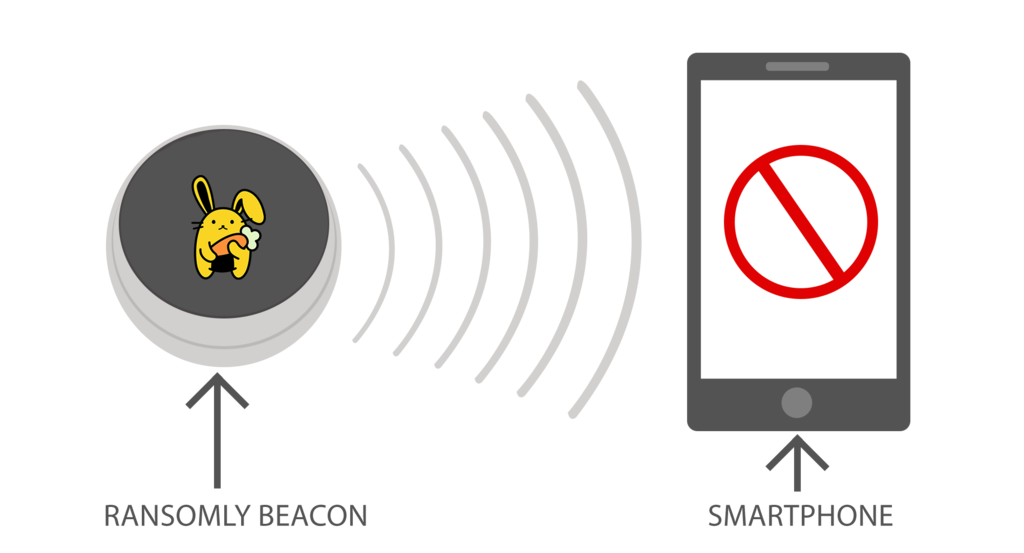 RANSOMLY BEACON

SMARTPHONE