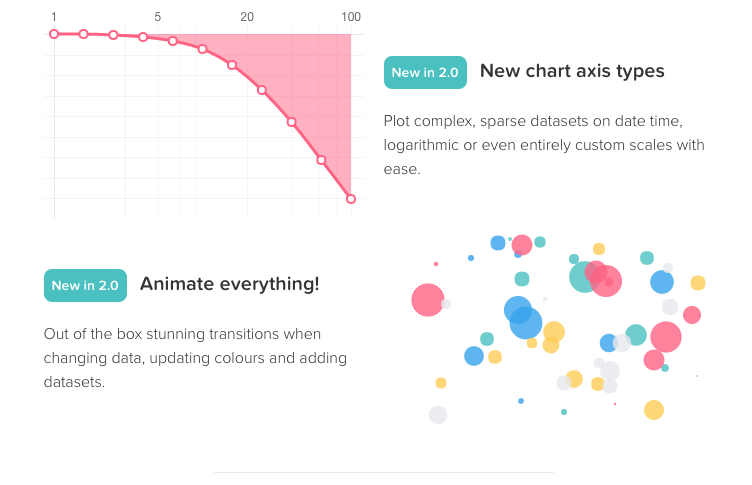 1 5 20 100

New in 2.0 New chart axis types

Plot complex, sparse datasets on date time, logarithmic or even entirely custom scales with ease.

New in 2.0 Animate everything!

Out of the box stunning transitions when changing data, updating colours and adding datasets.