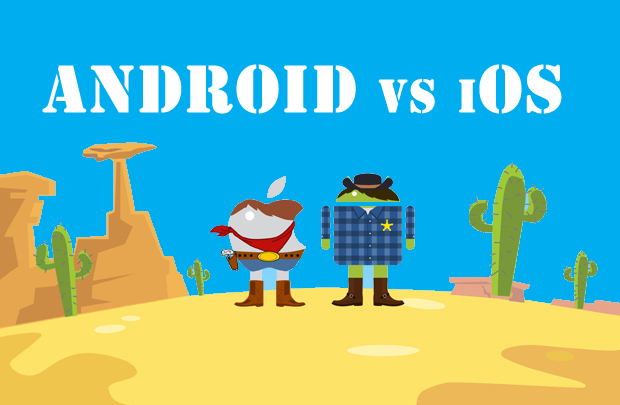 ANDROID vs iOS