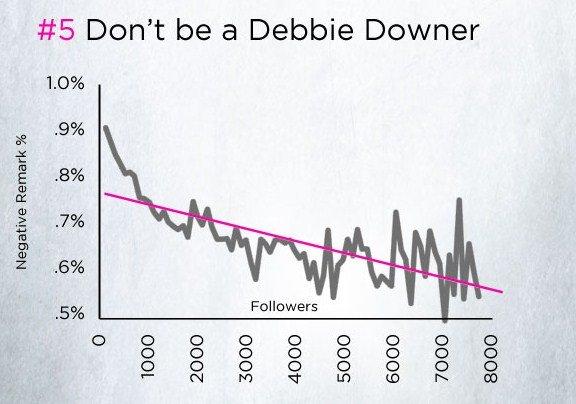 #5 Don't be a Debbie Downer

Negative Remark %

1.0%
.9%
.8%
.7%
.6%
.5%

Followers

0
1000
2000
3000
4000
5000
6000
7000
8000