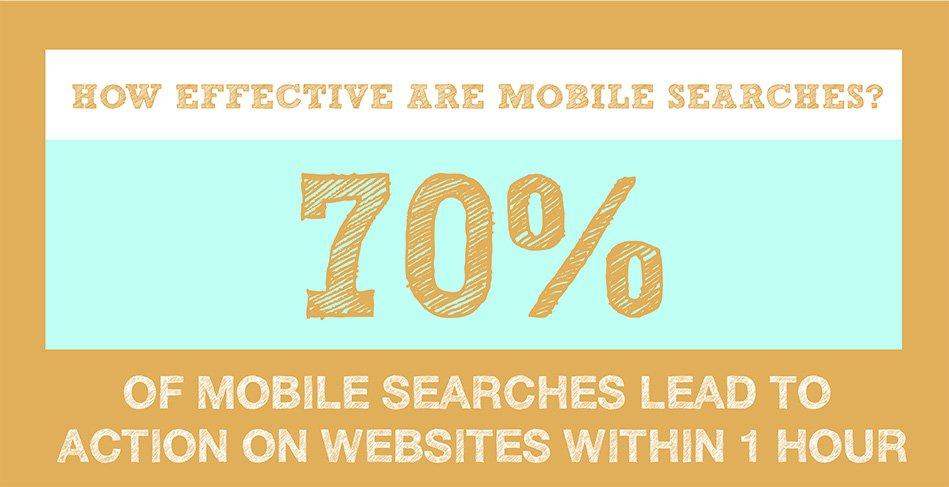 HOW EFFECTIVE ARE MOBILE SEARCHES?

70%

OF MOBILE SEARCHES LEAD TO ACTION ON WEBSITES WITHIN 1 HOUR