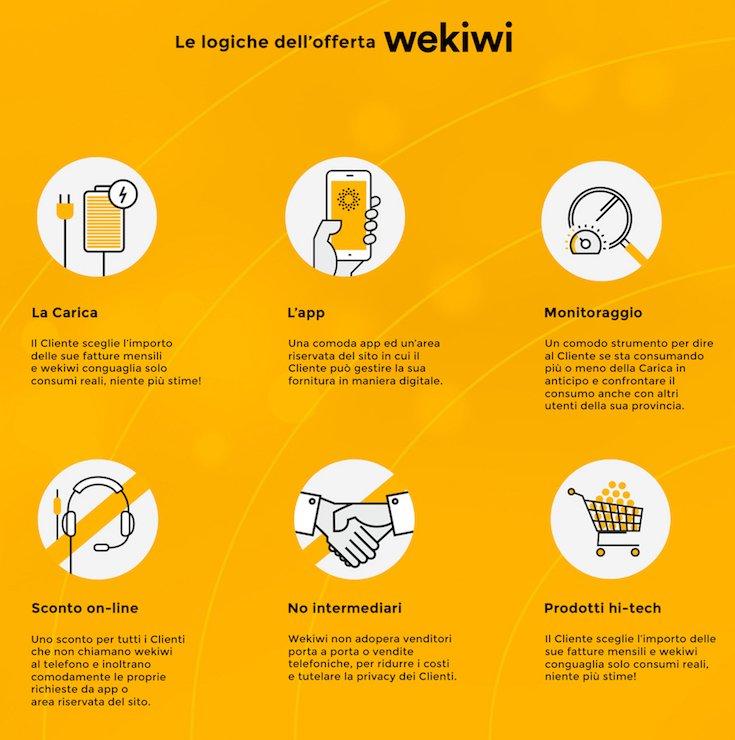 Le logiche dell'offerta wekiwi

La Carica

Il Cliente sceglie l'importo delle sue fatture mensili e wekiwi conguaglia solo consumi reali, niente più stime!

L'app

Una comoda app ed un'area riservata del sito in cui il Cliente può gestire la sua fornitura in maniera digitale.

Monitoraggio

Un comodo strumento per dire al Cliente se sta consumando più o meno della Carica in anticipo e confrontare il consumo anche con altri utenti della sua provincia.

Sconto on-line

Uno sconto per tutti i Clienti che non chiamano wekiwi al telefono e inoltrano comodamente le proprie richieste da app o area riservata del sito.

No intermediari

Wekiwi non adopera venditori porta a porta o vendite telefoniche, per ridurre i costi e tutelare la privacy dei Clienti.

Prodotti hi-tech

Il Cliente sceglie l'importo delle sue fatture mensili e wekiwi conguaglia solo consumi reali, niente più stime!